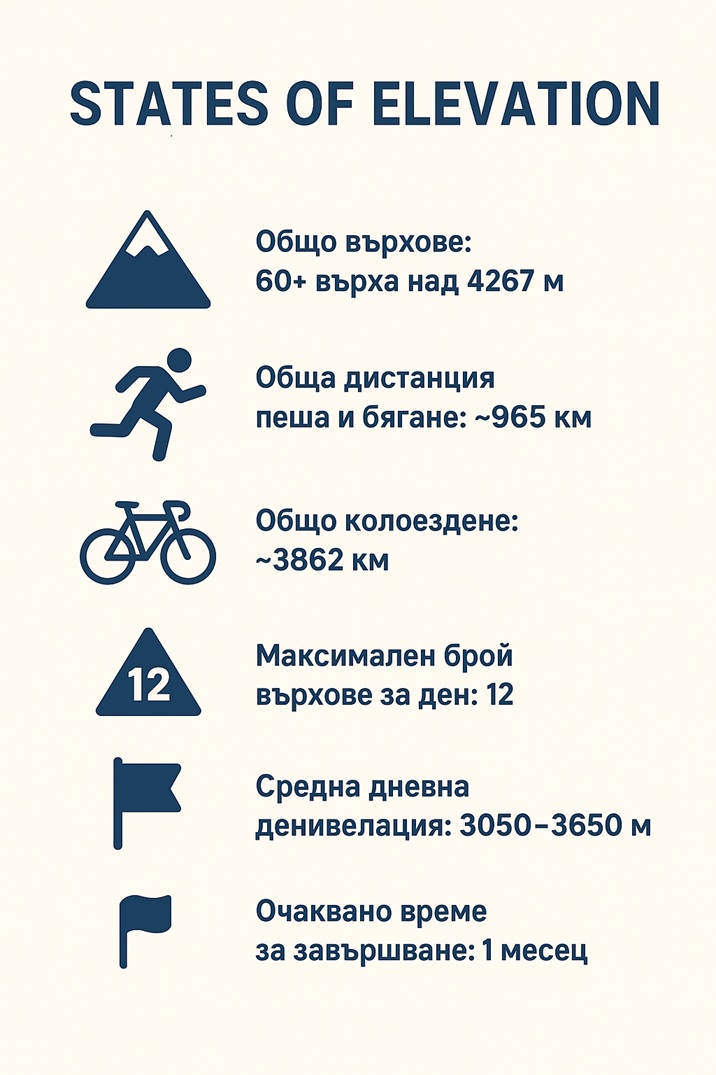 STATES OF ELEVATION

Общо върхове:
60+ върха над 4267 м

Обща дистанция
пеша и бягане: ~965 км

Общо колоездене:
~3862 км

12

Максимален брой
върхове за ден: 12

Средна дневна
денивелация: 3050–3650 м

Очаквано време
за завършване: 1 месец